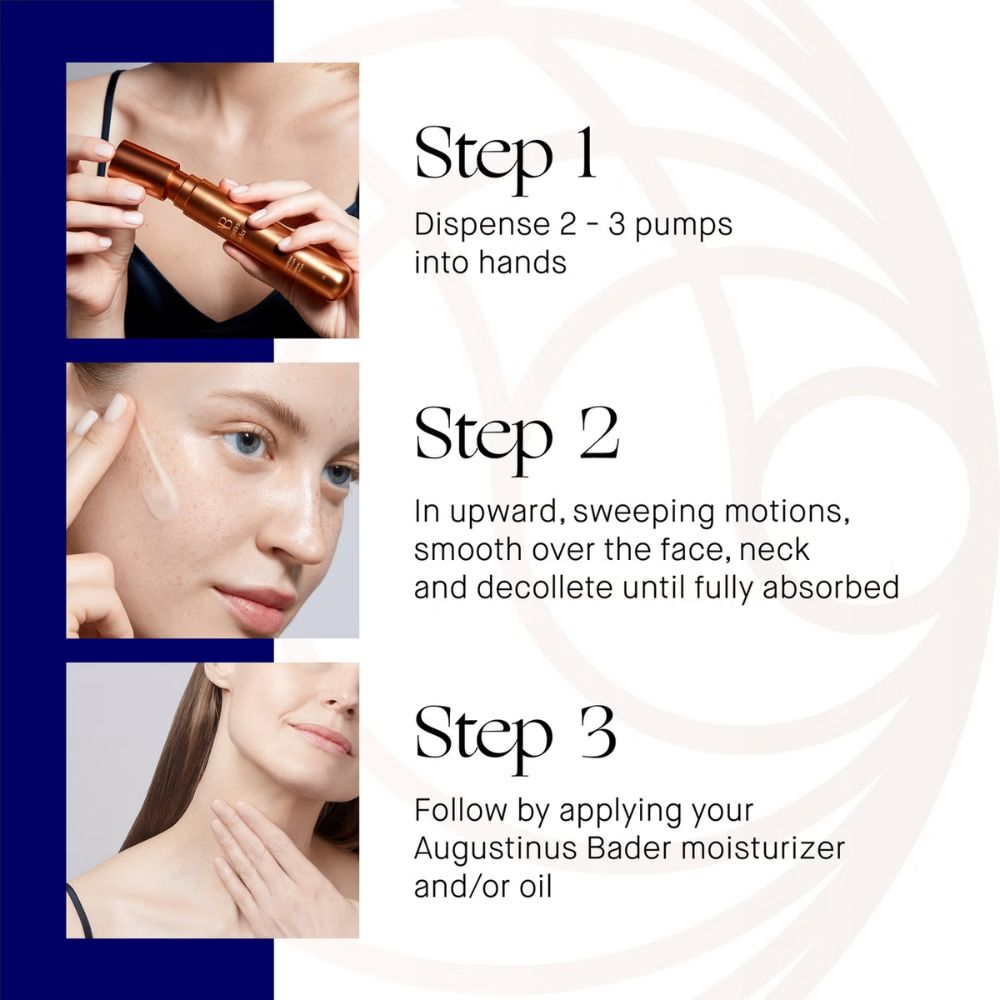 Step 1
Dispense 2 - 3 pumps into hands

Step 2
In upward, sweeping motions, smooth over the face, neck and decollete until fully absorbed

Step 3
Follow by applying your Augustinus Bader moisturizer and/or oil